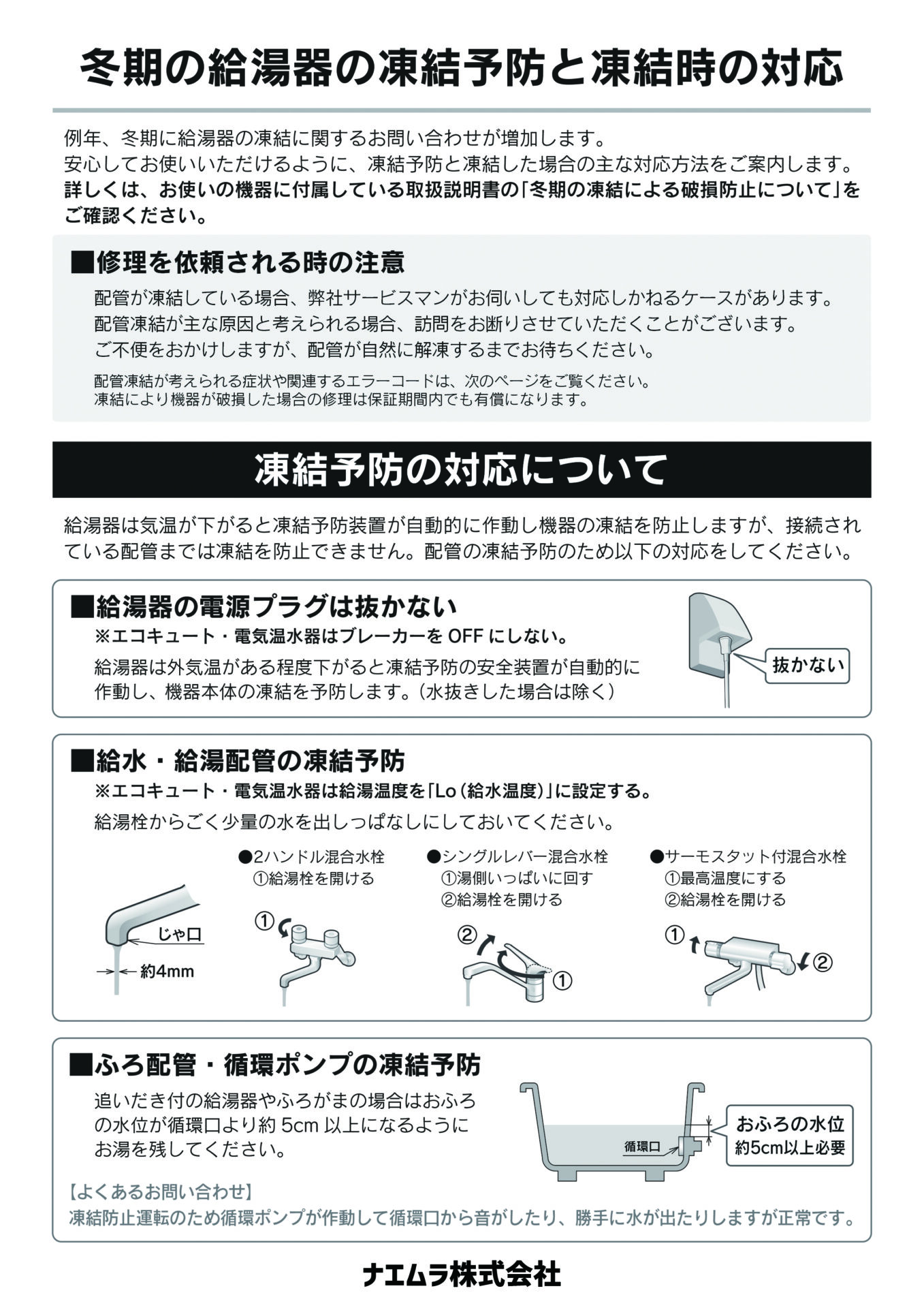 冬期の給湯器の凍結予防と凍結時の対応

例年、冬期に給湯器の凍結に関するお問い合わせが増加します。
安心してお使いいただけるように、凍結予防と凍結した場合の主な対応方法をご案内します。
詳しくは、お使いの機器に付属している取扱説明書の「冬期の凍結による破損防止について」をご確認ください。

■修理を依頼される時の注意

配管が凍結している場合、弊社サービスマンがお伺いしても対応しかねるケースがあります。
配管凍結が主な原因と考えられる場合、訪問をお断りさせていただくことがございます。
ご不便をおかけしますが、配管が自然に解凍するまでお待ちください。

配管凍結が考えられる症状や関連するエラーコードは、次のページをご覧ください。
凍結により機器が破損した場合の修理は保証期間内でも有償になります。

凍結予防の対応について

給湯器は気温が下がると凍結予防装置が自動的に作動し機器の凍結を防止しますが、接続されている配管までは凍結を防止できません。配管の凍結予防のため以下の対応をしてください。

■給湯器の電源プラグは抜かない
※エコキュート・電気温水器はブレーカーを OFF にしない。
給湯器は外気温がある程度下がると凍結予防の安全装置が自動的に作動し、機器本体の凍結を予防します。(水抜きした場合は除く)

抜かない

■給水・給湯配管の凍結予防
※エコキュート・電気温水器は給湯温度を「Lo(給水温度)」に設定する。
給湯栓からごく少量の水を出しっぱなしにしておいてください。

じゃ口
約4mm

●2ハンドル混合水栓
①給湯栓を開ける

①

●シングルレバー混合水栓
①湯側いっぱいに回す
②給湯栓を開ける

② ①

●サーモスタット付混合水栓
①最高温度にする
②給湯栓を開ける

① ②

■ふろ配管・循環ポンプの凍結予防
追いだき付の給湯器やふろがまの場合はおふろの水位が循環口より約 5cm 以上になるようにお湯を残してください。

循環口
おふろの水位
約5cm以上必要

【よくあるお問い合わせ】
凍結防止運転のため循環ポンプが作動して循環口から音がしたり、勝手に水が出たりしますが正常です。

ナエムラ株式会社